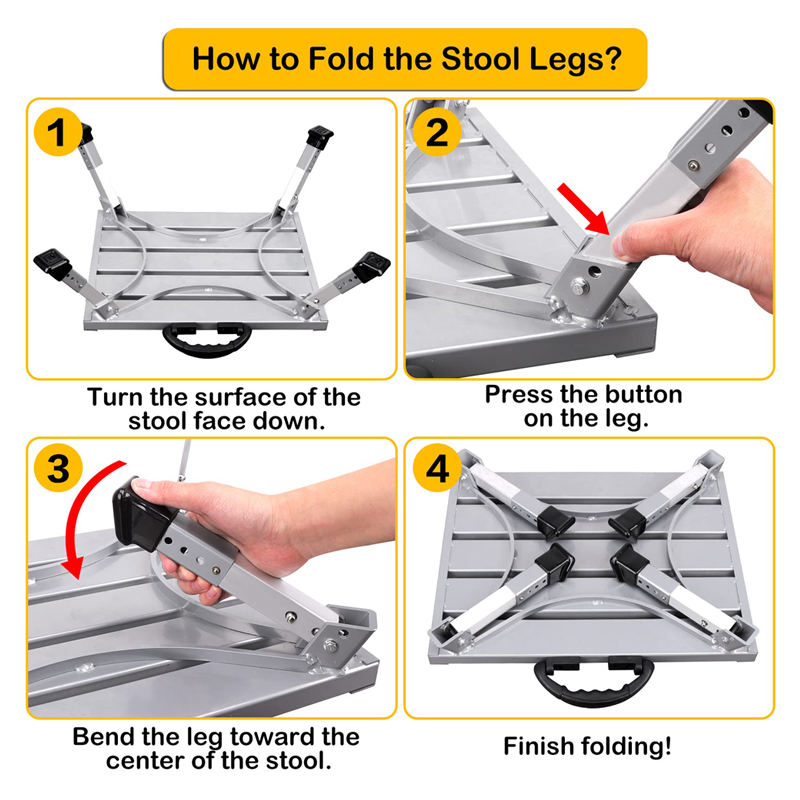 How to Fold the Stool Legs?

1

Turn the surface of the stool face down.

2

Press the button on the leg.

3

Bend the leg toward the center of the stool.

4

Finish folding!