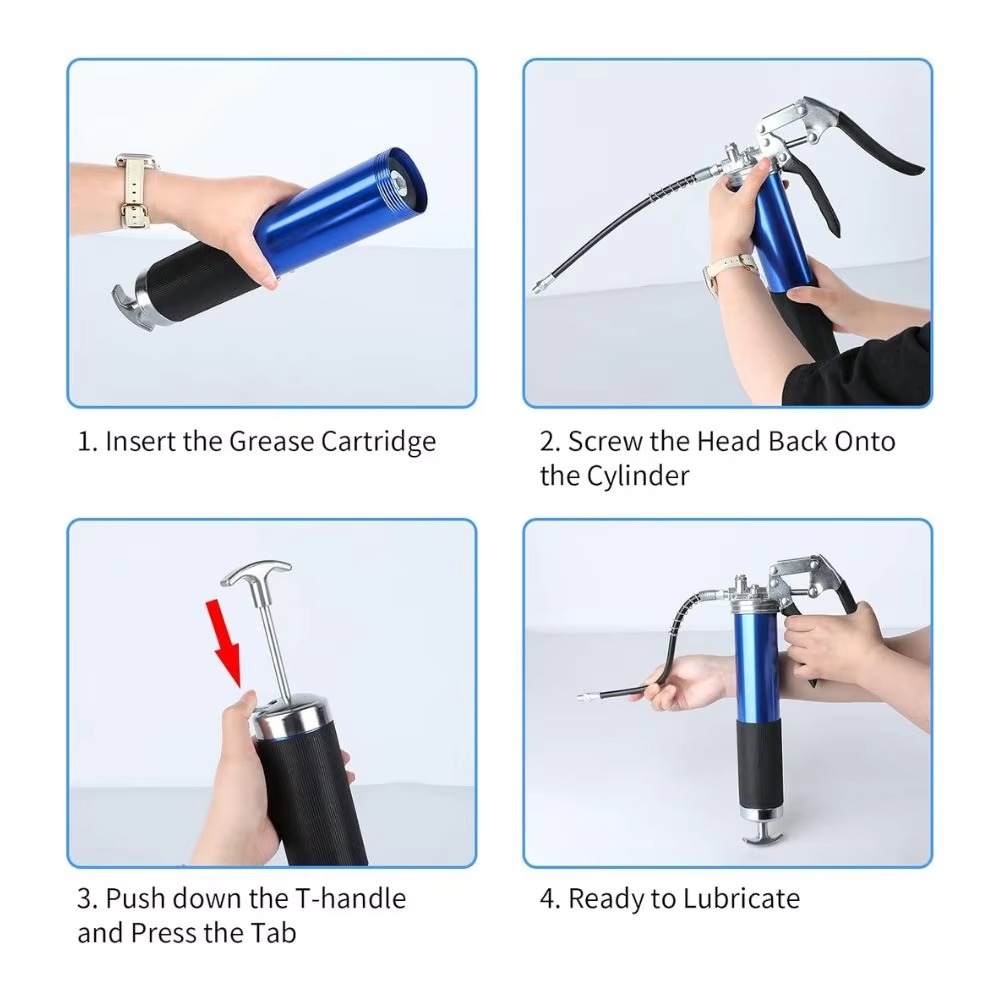 1. Insert the Grease Cartridge

2. Screw the Head Back Onto the Cylinder

3. Push down the T-handle and Press the Tab

4. Ready to Lubricate