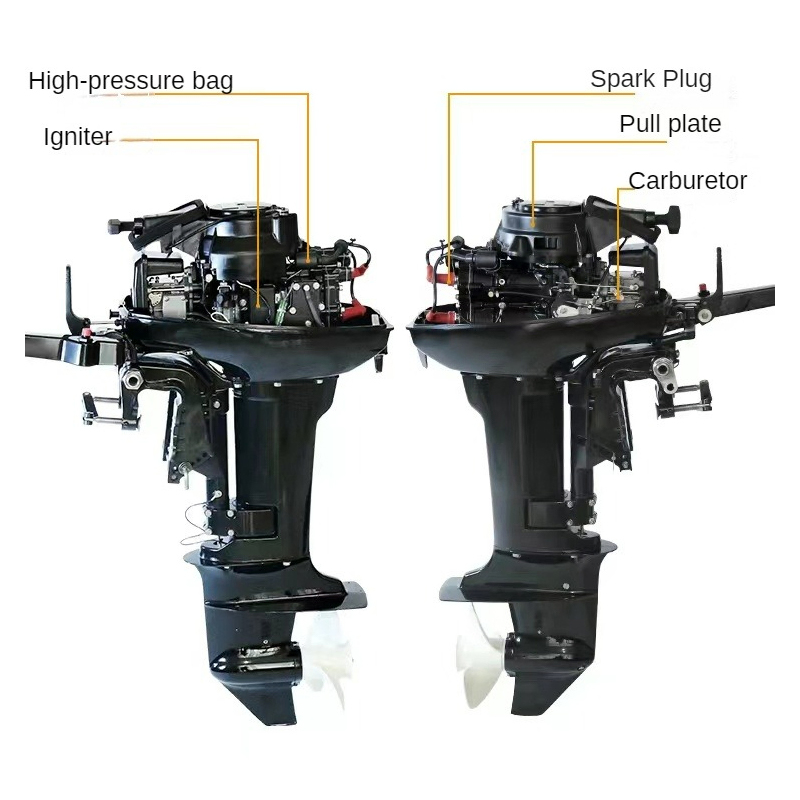 High-pressure bag

Igniter

Spark Plug

Pull plate

Carburetor