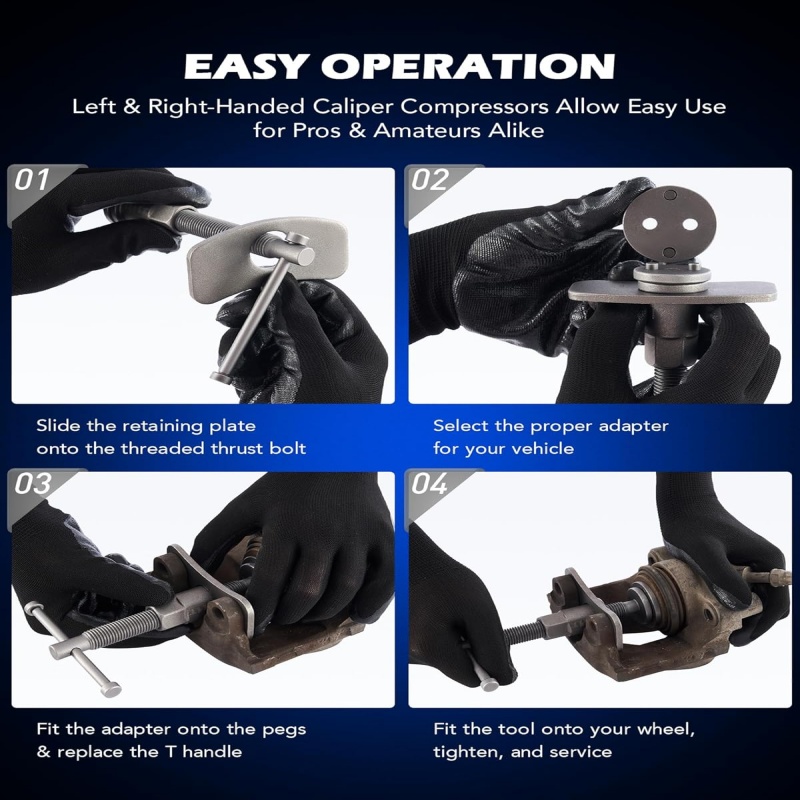 EASY OPERATION

Left & Right-Handed Caliper Compressors Allow Easy Use for Pros & Amateurs Alike

01

Slide the retaining plate onto the threaded thrust bolt

02

Select the proper adapter for your vehicle

03

Fit the adapter onto the pegs & replace the T handle

04

Fit the tool onto your wheel, tighten, and service