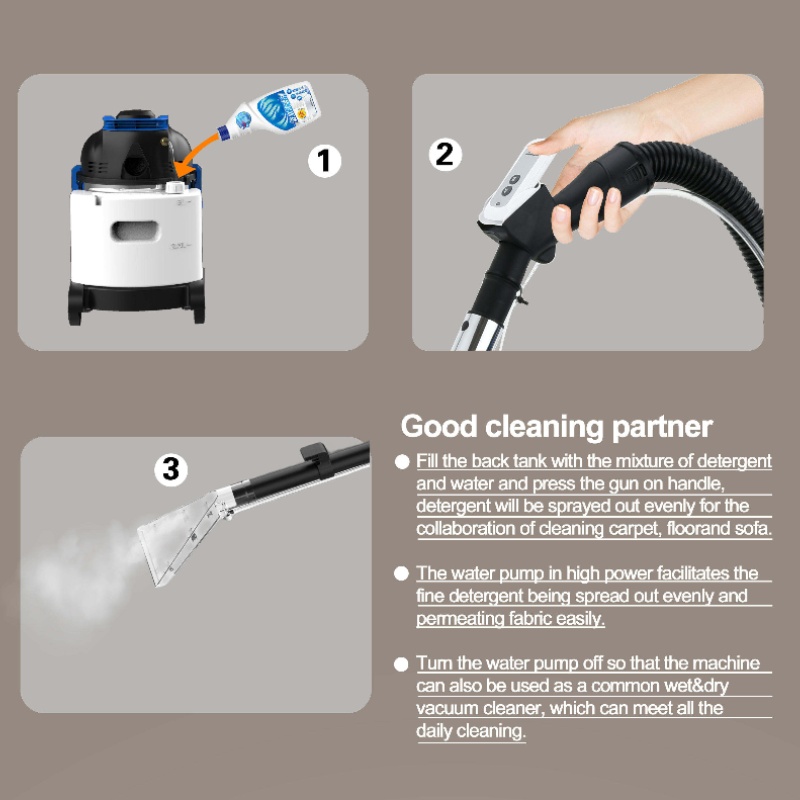 1

2

3

Good cleaning partner

● Fill the back tank with the mixture of detergent and water and press the gun on handle, detergent will be sprayed out evenly for the collaboration of cleaning carpet, floorand sofa.

● The water pump in high power facilitates the fine detergent being spread out evenly and permeating fabric easily.

● Turn the water pump off so that the machine can also be used as a common wet&dry vacuum cleaner, which can meet all the daily cleaning.