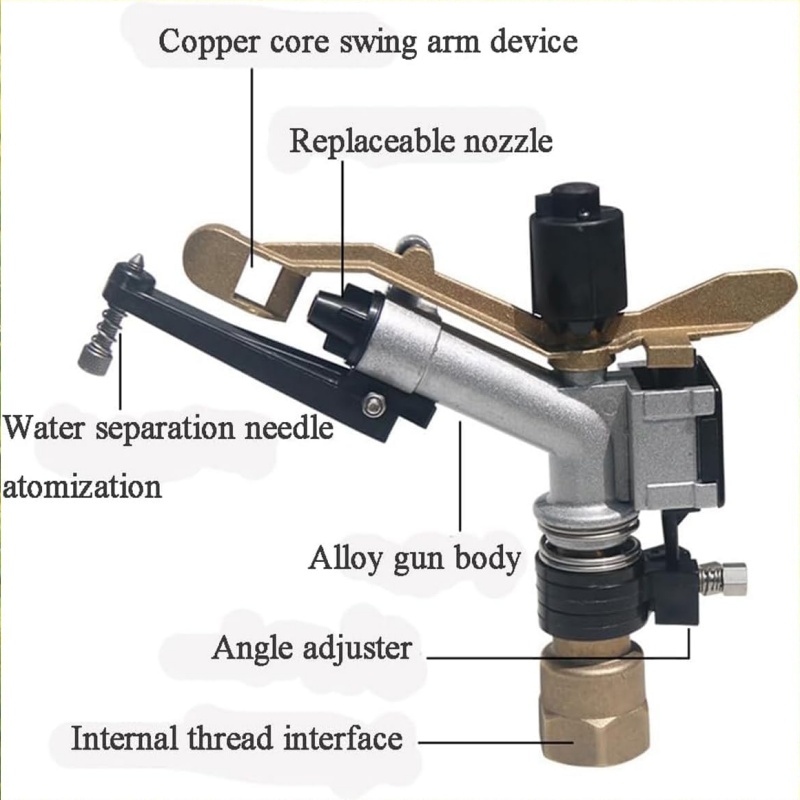 Copper core swing arm device

Replaceable nozzle

Water separation needle atomization

Alloy gun body

Angle adjuster

Internal thread interface