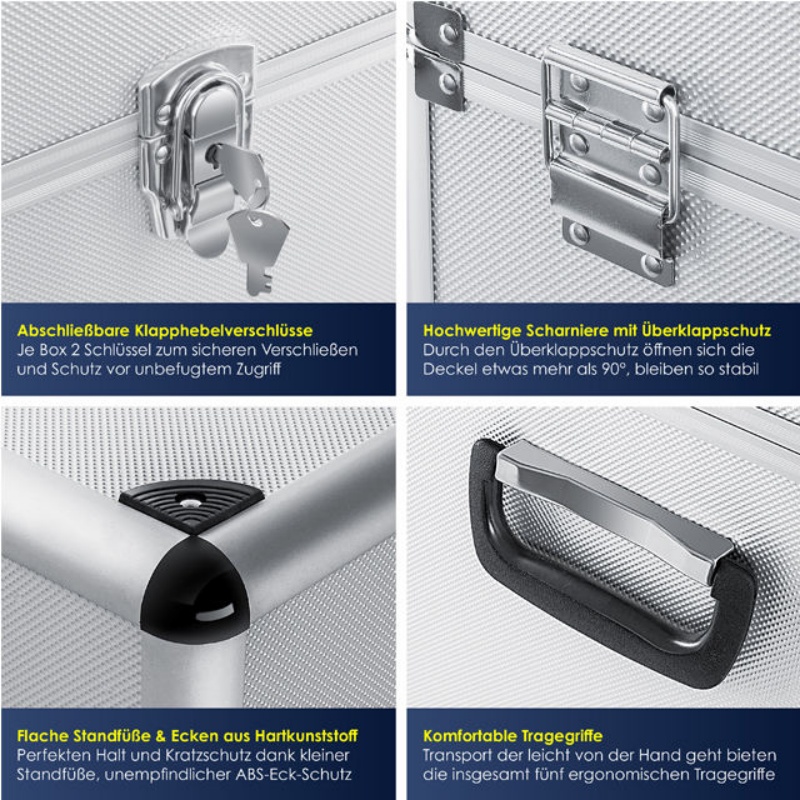 Abschließbare Klapphebelverschlüsse
Je Box 2 Schlüssel zum sicheren Verschließen und Schutz vor unbefugtem Zugriff

Hochwertige Scharniere mit Überklappschutz
Durch den Überklappschutz öffnen sich die Deckel etwas mehr als 90°, bleiben so stabil

Flache Standfüße & Ecken aus Hartkunststoff
Perfekten Halt und Kratzschutz dank kleiner Standfüße, unempfindlicher ABS-Eck-Schutz

Komfortable Tragegriffe
Transport der leicht von der Hand geht bieten die insgesamt fünf ergonomischen Tragegriffe