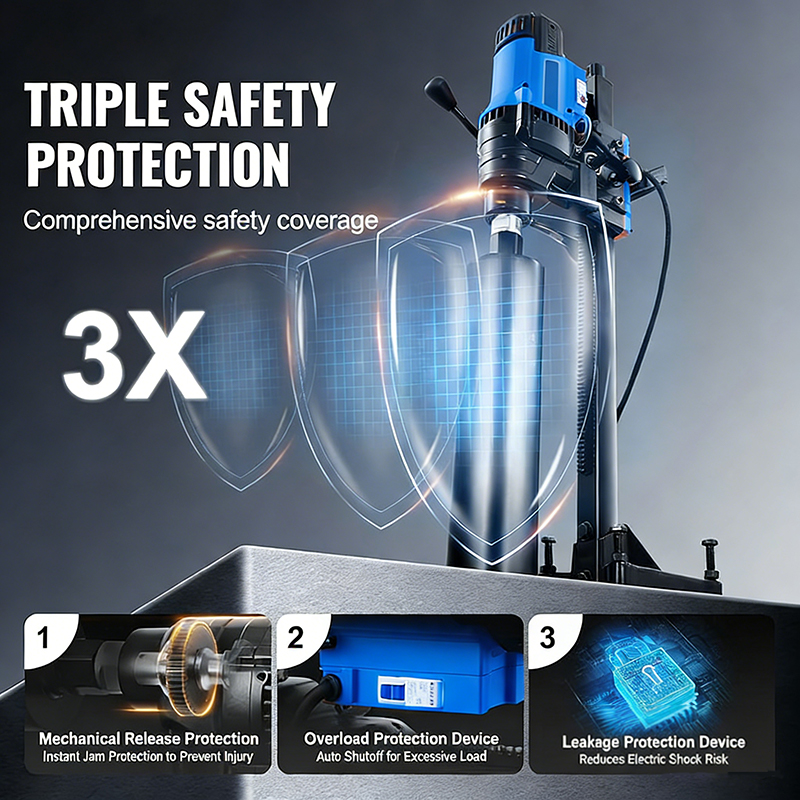 TRIPLE SAFETY PROTECTION

Comprehensive safety coverage

3X

1

Mechanical Release Protection
Instant Jam Protection to Prevent Injury

2

Overload Protection Device
Auto Shutoff for Excessive Load

3

Leakage Protection Device
Reduces Electric Shock Risk