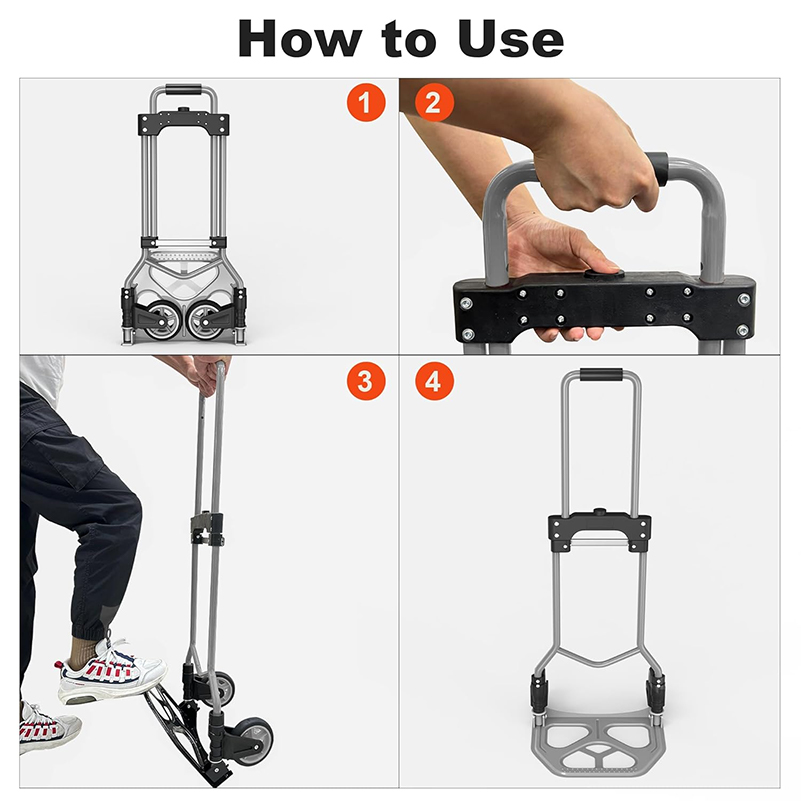 How to Use

1

2

3

4