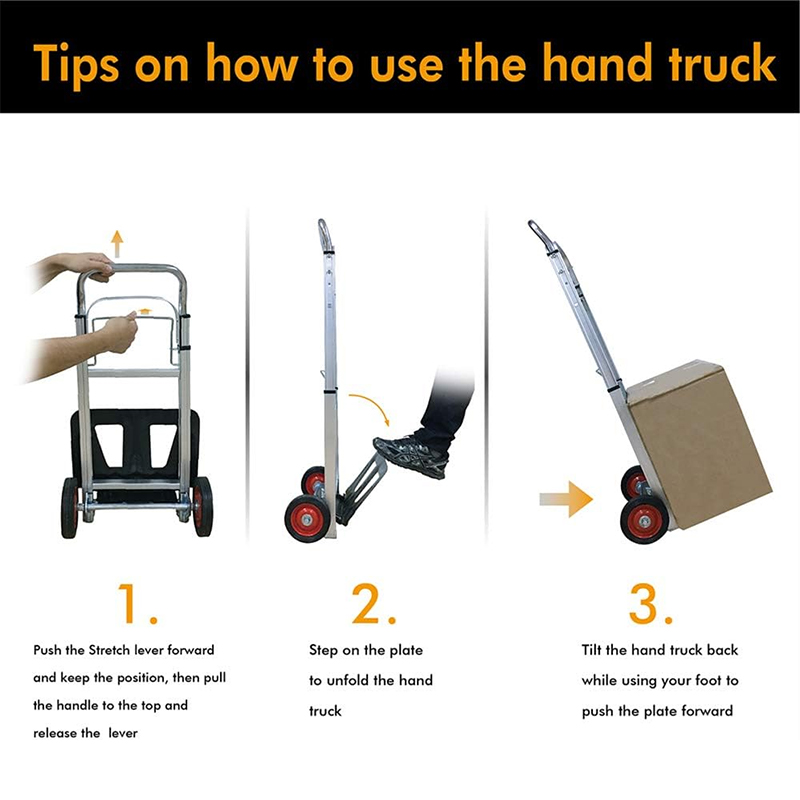 Tips on how to use the hand truck

1.

Push the Stretch lever forward and keep the position, then pull the handle to the top and release the  lever

2.

Step on the plate to unfold the hand truck

3.

Tilt the hand truck back while using your foot to push the plate forward