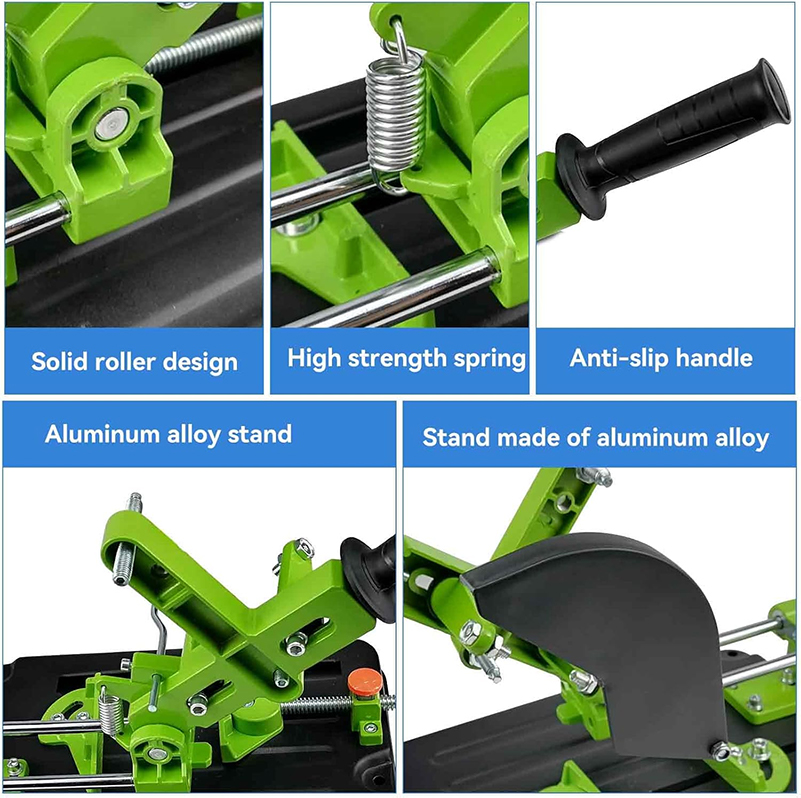 Solid roller design

High strength spring

Anti-slip handle

Aluminum alloy stand

Stand made of aluminum alloy